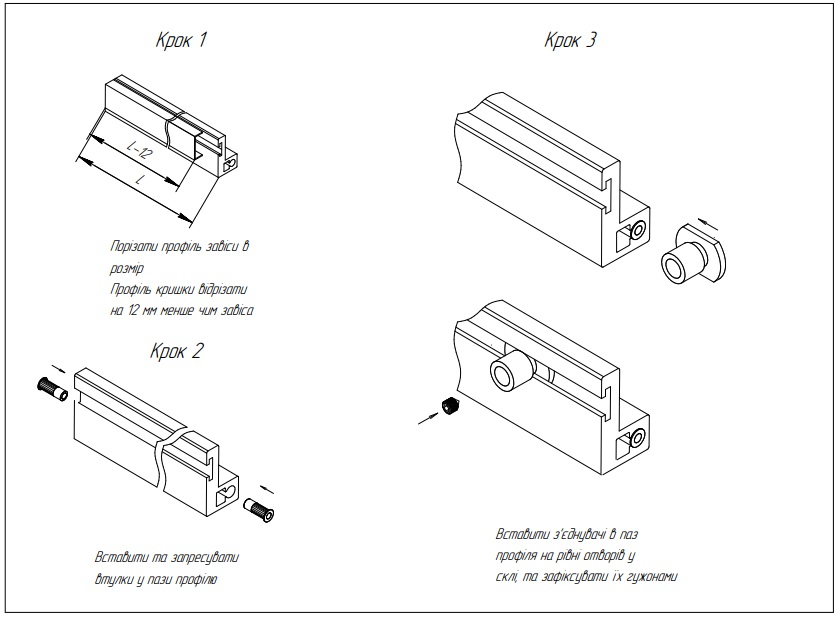 Крок 1

L-12

L

Порізати профіль завіси в розмір
Профіль кришки відрізати на 12 мм менше чим завіса

Крок 2

Вставити та запресувати втулки у пази профілю

Крок 3

Вставити з'єднувачі в паз профіля на рівні отворів у склі, та зафіксувати їх гужонами